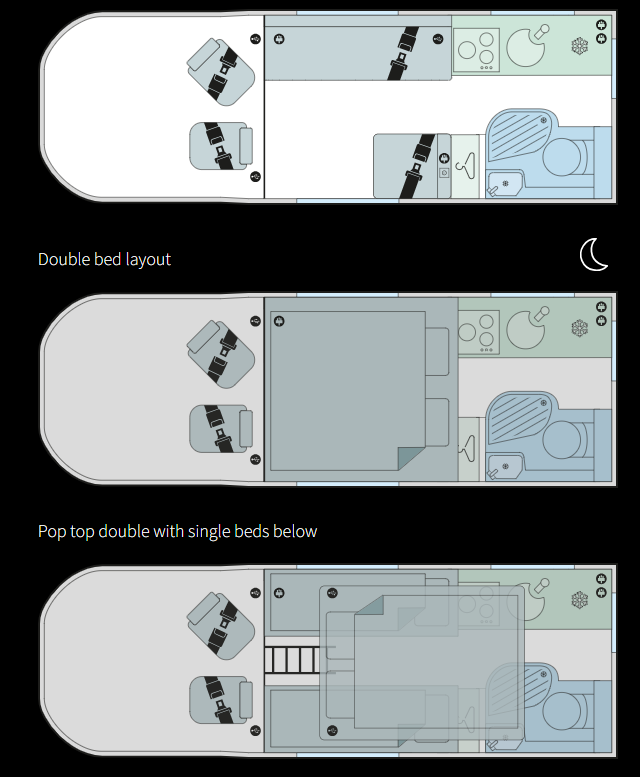 Double bed layout

Pop top double with single beds below